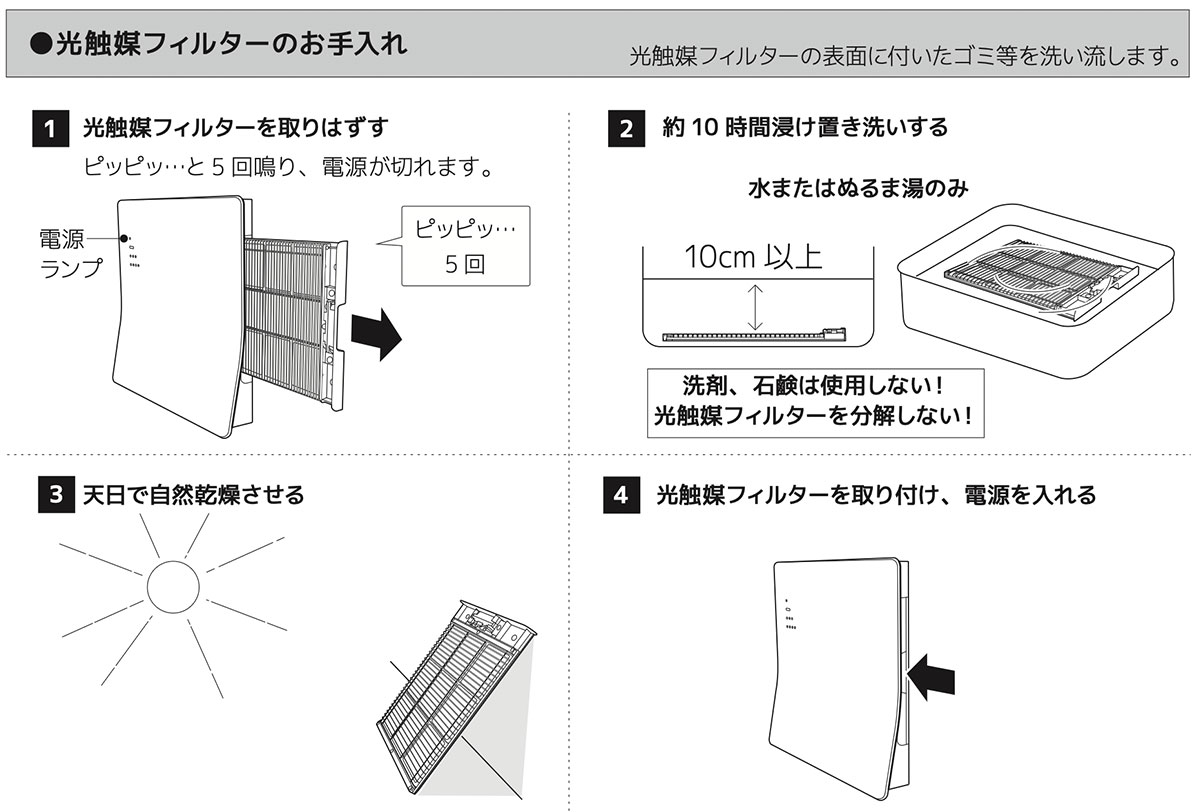 ●光触媒フィルターのお手入れ

光触媒フィルターの表面に付いたゴミ等を洗い流します。

1 光触媒フィルターを取りはずす

ピッピッ…と 5 回鳴り、電源が切れます。

電源ランプ

ピッピッ… 5 回

2 約 10 時間浸け置き洗いする

水またはぬるま湯のみ

10cm 以上

洗剤、石鹸は使用しない！
光触媒フィルターを分解しない！

3 天日で自然乾燥させる

4 光触媒フィルターを取り付け、電源を入れる